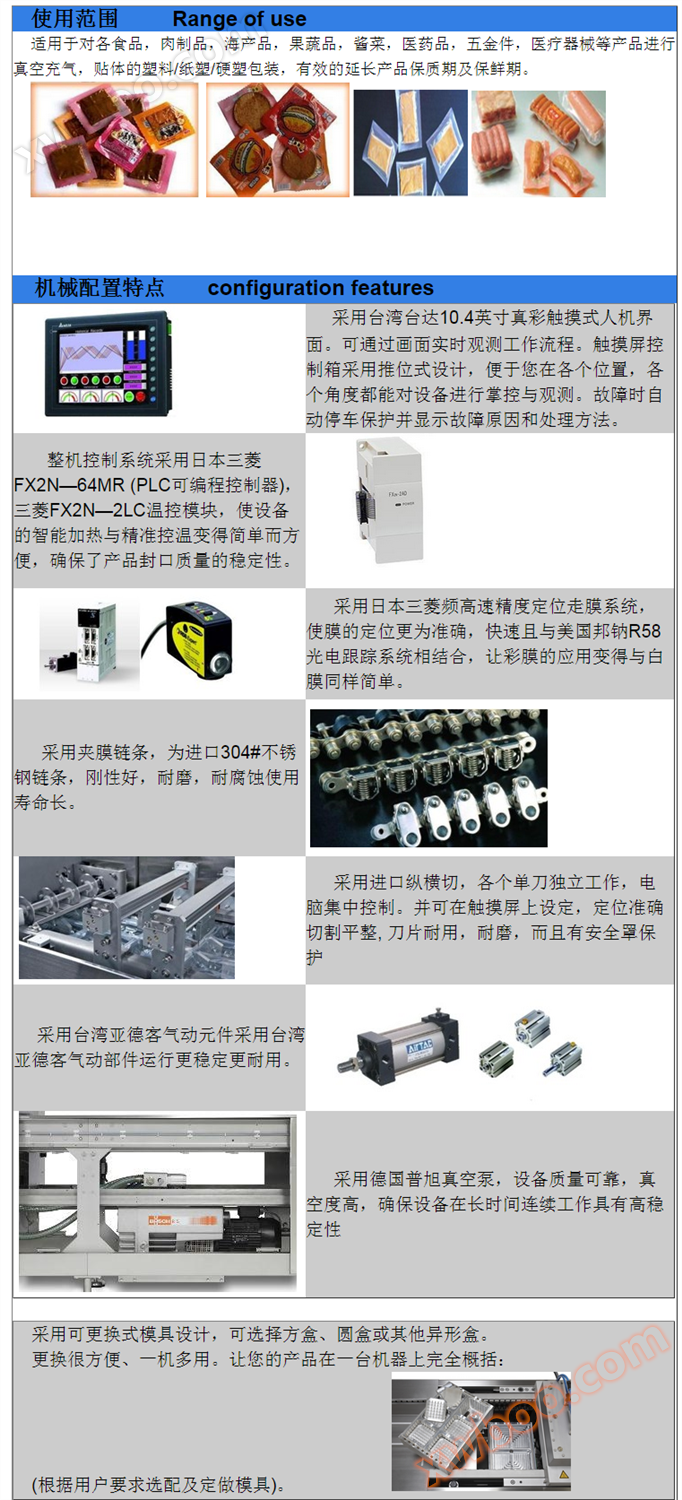 使用范围　　Range of use

适用于对各食品，肉制品，海产品，果蔬品，酱菜，医药品，五金件，医疗器械等产品进行真空充气，贴体的塑料/纸塑/硬塑包装，有效的延长产品保质期及保鲜期。

机械配置特点　　configuration features

采用台湾台达10.4英寸真彩触摸式人机界面。可通过画面实时观测工作流程。触摸屏控制箱采用推位式设计，便于您在各个位置，各个角度都能对设备进行掌控与观测。故障时自动停车保护并显示故障原因和处理方法。

整机控制系统采用日本三菱FX2N—64MR (PLC可编程控制器)，三菱FX2N—2LC温控模块，使设备的智能加热与精准控温变得简单而方便，确保了产品封口质量的稳定性。

采用日本三菱频高速精度定位走膜系统，使膜的定位更为准确，快速且与美国邦钠R58光电跟踪系统相结合，让彩膜的应用变得与白膜同样简单。

采用夹膜链条，为进口304#不锈钢链条，刚性好，耐磨，耐腐蚀使用寿命长。

采用进口纵横切，各个单刀独立工作，电脑集中控制。并可在触摸屏上设定，定位准确切割平整, 刀片耐用，耐磨，而且有安全罩保护

采用台湾亚德客气动元件采用台湾亚德客气动部件运行更稳定更耐用。

AIRTAC

采用德国普旭真空泵，设备质量可靠，真空度高，确保设备在长时间连续工作具有高稳定性

采用可更换式模具设计，可选择方盒、圆盒或其他异形盒。
更换很方便、一机多用。让您的产品在一台机器上完全概括：

(根据用户要求选配及定做模具)。